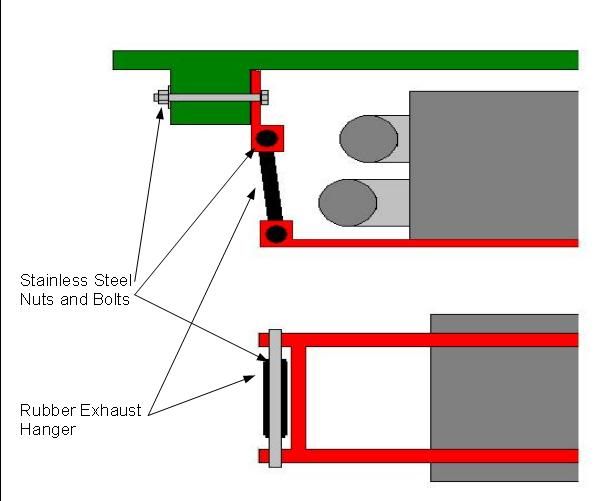 Stainless Steel
Nuts and Bolts

Rubber Exhaust
Hanger